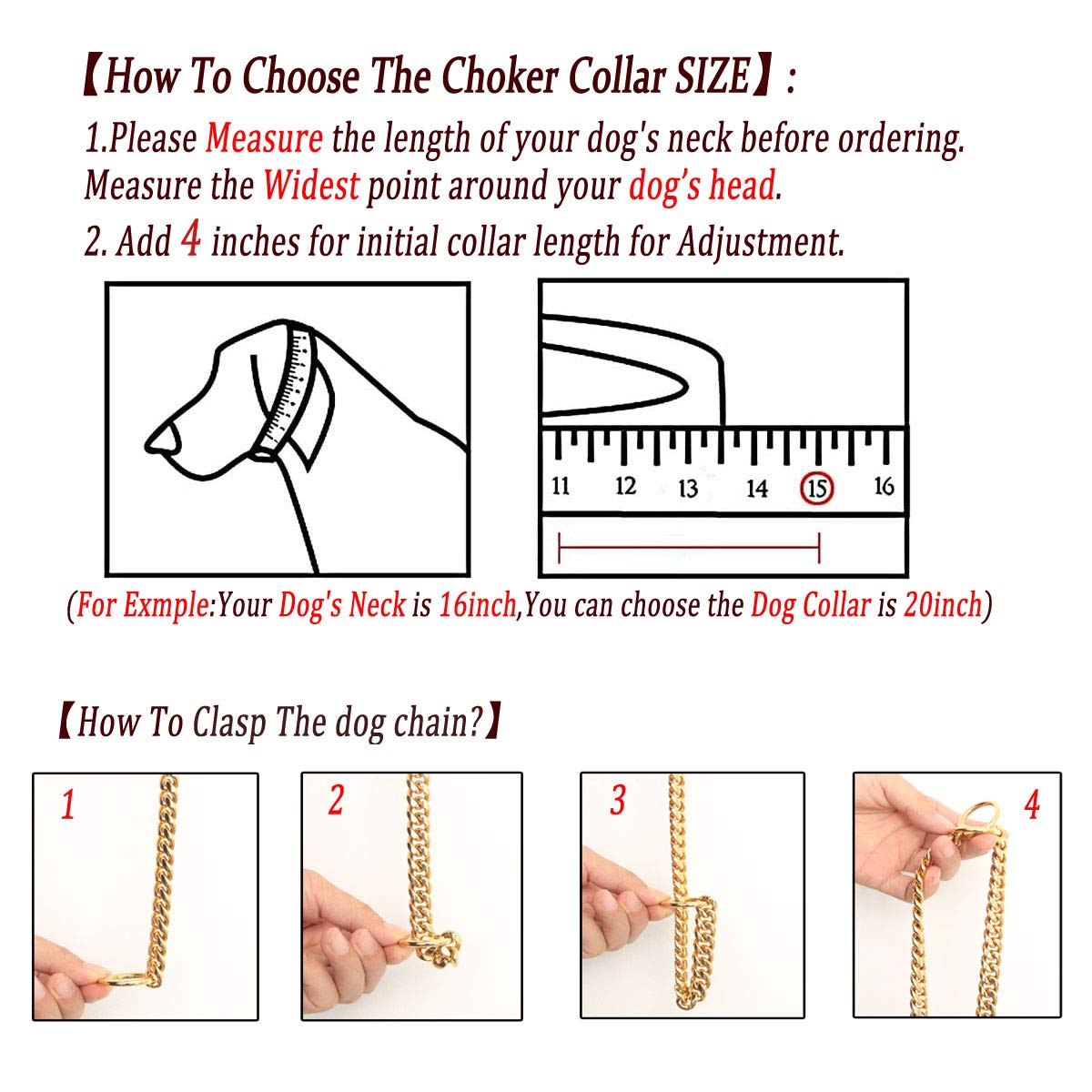 【How To Choose The Choker Collar SIZE】:

1.Please Measure the length of your dog's neck before ordering. Measure the Widest point around your dog's head.

2. Add 4 inches for initial collar length for Adjustment.

11 12 13 14 15 16

(For Exmple:Your Dog's Neck is 16inch,You can choose the Dog Collar is 20inch)

【How To Clasp The dog chain?】

1

2

3

4