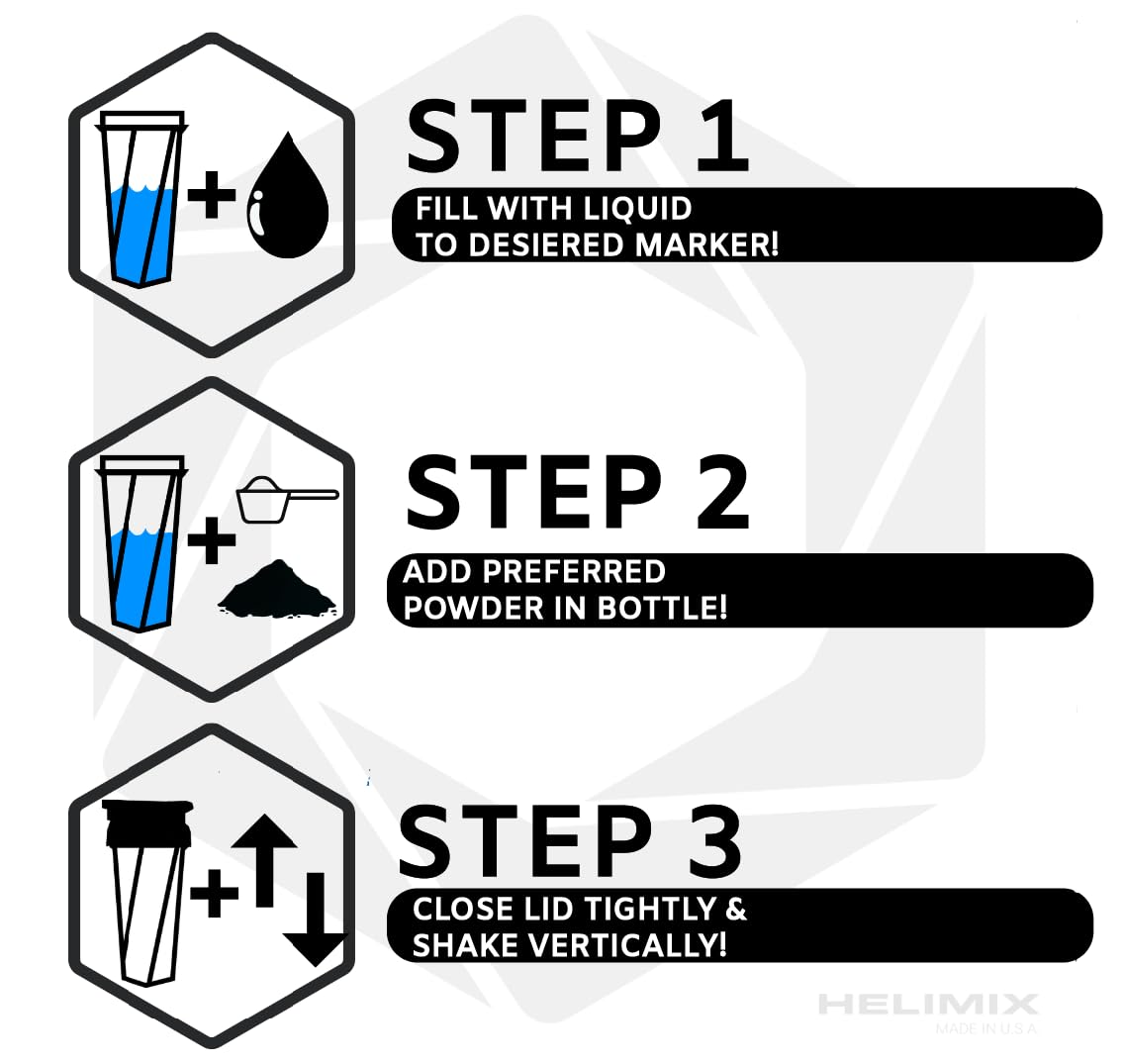 STEP 1

FILL WITH LIQUID TO DESIERED MARKER!

STEP 2

ADD PREFERRED POWDER IN BOTTLE!

STEP 3

CLOSE LID TIGHTLY & SHAKE VERTICALLY!

HELIMIX
MADE IN U.S.A.